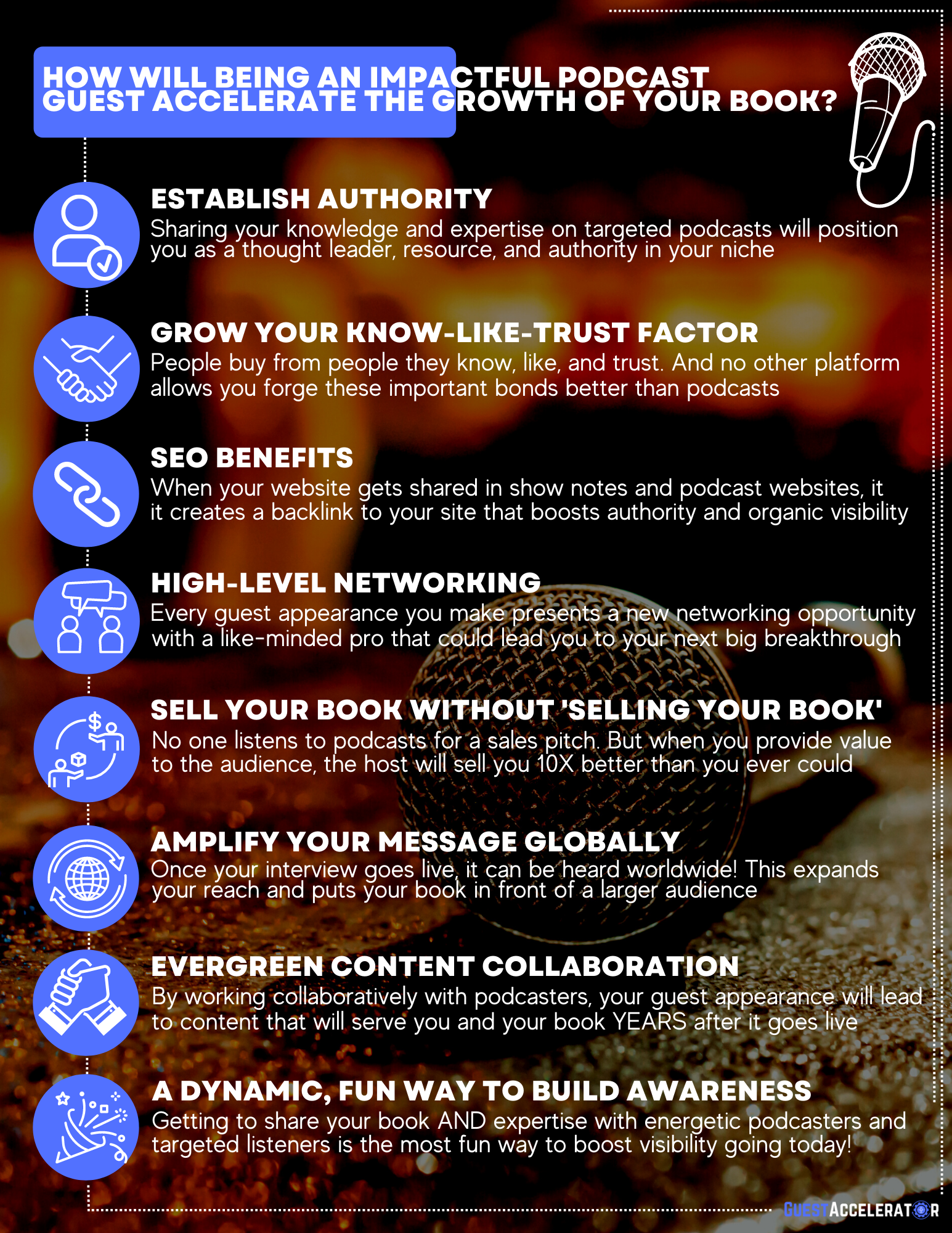 HOW WILL BEING AN IMPACTFUL PODCAST GUEST ACCELERATE THE GROWTH OF YOUR BOOK?

ESTABLISH AUTHORITY
Sharing your knowledge and expertise on targeted podcasts will position you as a thought leader, resource, and authority in your niche

GROW YOUR KNOW-LIKE-TRUST FACTOR
People buy from people they know, like, and trust. And no other platform allows you forge these important bonds better than podcasts

SEO BENEFITS
When your website gets shared in show notes and podcast websites, it it creates a backlink to your site that boosts authority and organic visibility

HIGH-LEVEL NETWORKING
Every guest appearance you make presents a new networking opportunity with a like-minded pro that could lead you to your next big breakthrough

SELL YOUR BOOK WITHOUT 'SELLING YOUR BOOK'
No one listens to podcasts for a sales pitch. But when you provide value to the audience, the host will sell you 10X better than you ever could

AMPLIFY YOUR MESSAGE GLOBALLY
Once your interview goes live, it can be heard worldwide! This expands your reach and puts your book in front of a larger audience

EVERGREEN CONTENT COLLABORATION
By working collaboratively with podcasters, your guest appearance will lead to content that will serve you and your book YEARS after it goes live

A DYNAMIC, FUN WAY TO BUILD AWARENESS
Getting to share your book AND expertise with energetic podcasters and targeted listeners is the most fun way to boost visibility going today!

GUESTACCELERATOR