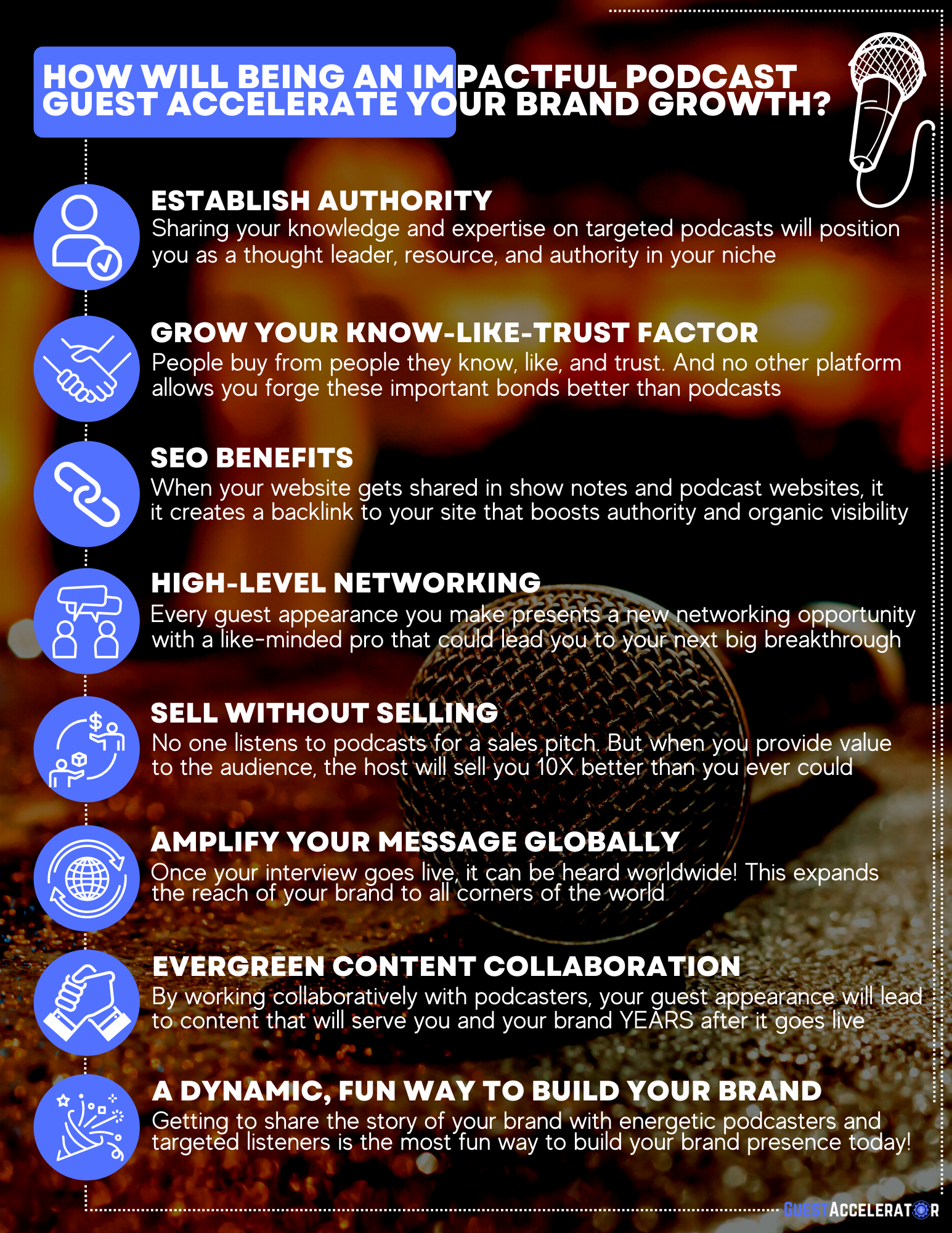 HOW WILL BEING AN IMPACTFUL PODCAST GUEST ACCELERATE YOUR BRAND GROWTH?

ESTABLISH AUTHORITY
Sharing your knowledge and expertise on targeted podcasts will position you as a thought leader, resource, and authority in your niche

GROW YOUR KNOW-LIKE-TRUST FACTOR
People buy from people they know, like, and trust. And no other platform allows you forge these important bonds better than podcasts

SEO BENEFITS
When your website gets shared in show notes and podcast websites, it it creates a backlink to your site that boosts authority and organic visibility

HIGH-LEVEL NETWORKING
Every guest appearance you make presents a new networking opportunity with a like-minded pro that could lead you to your next big breakthrough

SELL WITHOUT SELLING
No one listens to podcasts for a sales pitch. But when you provide value to the audience, the host will sell you 10X better than you ever could

AMPLIFY YOUR MESSAGE GLOBALLY
Once your interview goes live, it can be heard worldwide! This expands the reach of your brand to all corners of the world

EVERGREEN CONTENT COLLABORATION
By working collaboratively with podcasters, your guest appearance will lead to content that will serve you and your brand YEARS after it goes live

A DYNAMIC, FUN WAY TO BUILD YOUR BRAND
Getting to share the story of your brand with energetic podcasters and targeted listeners is the most fun way to build your brand presence today!

GUESTACCELERATOR